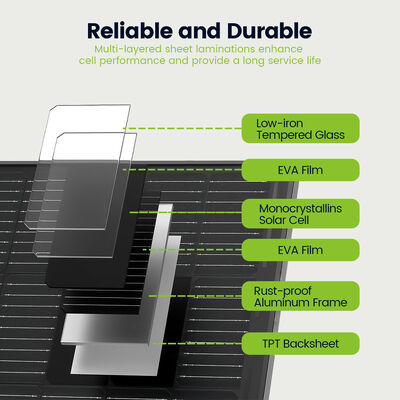 Reliable and Durable

Multi-layered sheet laminations enhance cell performance and provide a long service life

Low-iron Tempered Glass

EVA Film

Monocrystallins Solar Cell

EVA Film

Rust-proof Aluminum Frame

TPT Backsheet